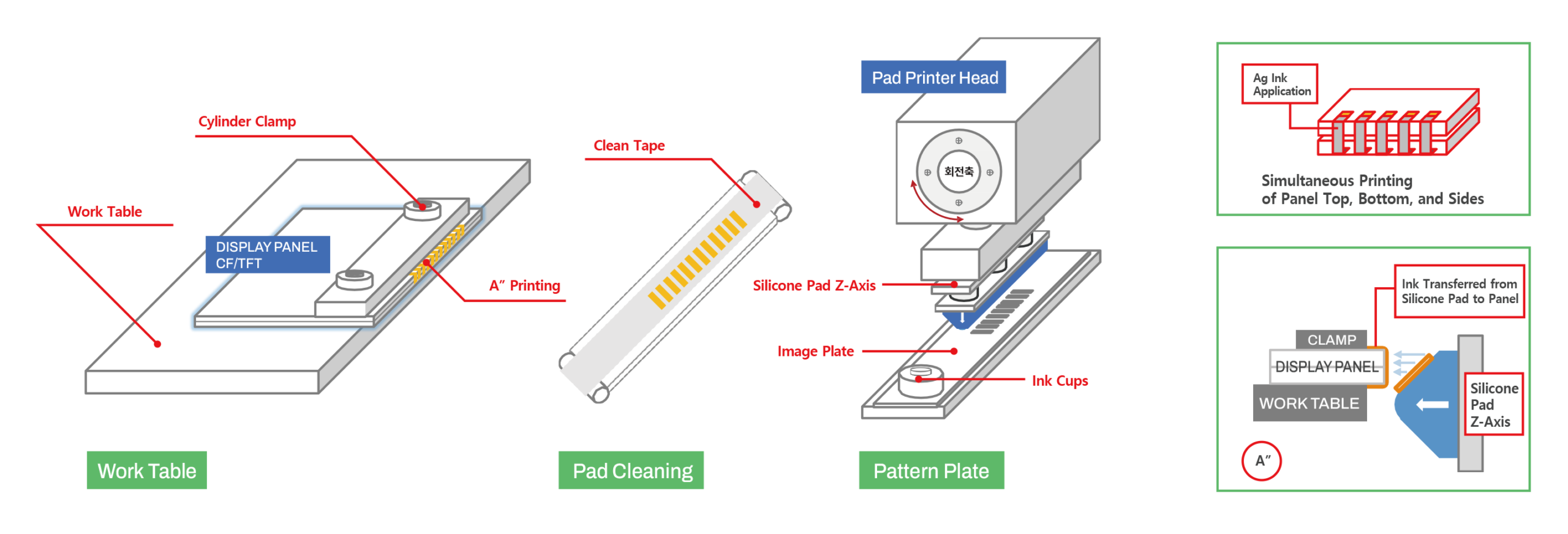 Cylinder Clamp

Work Table

DISPLAY PANEL CF/TFT

A" Printing

Work Table

Clean Tape

Pad Cleaning

Pad Printer Head

회전축

Silicone Pad Z-Axis

Image Plate

Ink Cups

Pattern Plate

Ag Ink Application

Simultaneous Printing of Panel Top, Bottom, and Sides

Ink Transferred from Silicone Pad to Panel

CLAMP

DISPLAY PANEL

WORK TABLE

Silicone Pad Z-Axis

A"